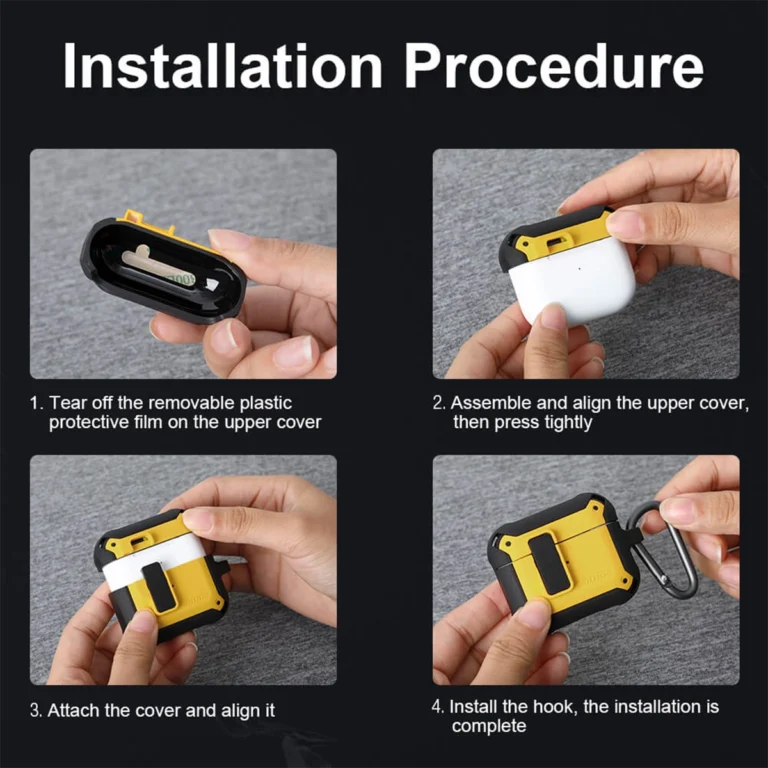 Installation Procedure

1. Tear off the removable plastic protective film on the upper cover

2. Assemble and align the upper cover, then press tightly

3. Attach the cover and align it

4. Install the hook, the installation is complete