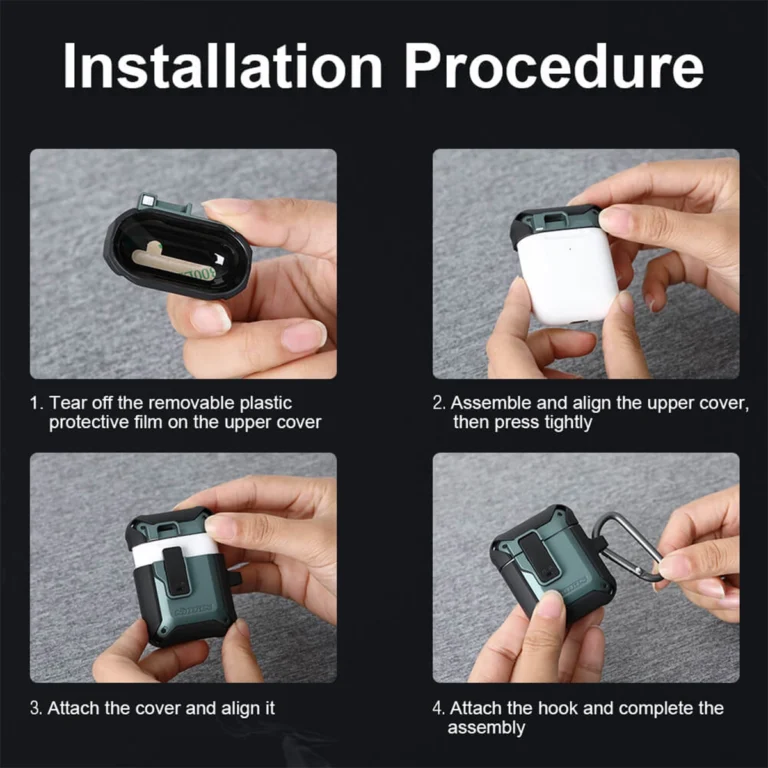 Installation Procedure

1. Tear off the removable plastic protective film on the upper cover

2. Assemble and align the upper cover, then press tightly

3. Attach the cover and align it

4. Attach the hook and complete the assembly